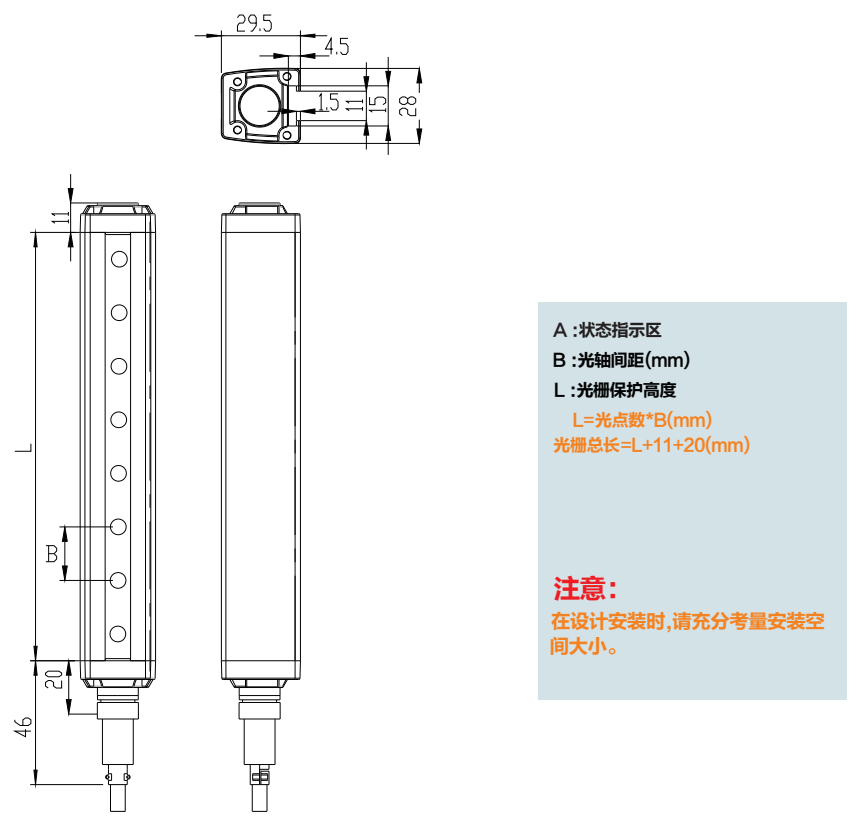 29.5
4.5
1.5
11
15
28
11
L
B
20
46

A :状态指示区
B :光轴间距(mm)
L :光栅保护高度
L=光点数*B(mm)
光栅总长=L+11+20(mm)

注意:
在设计安装时,请充分考量安装空间大小。